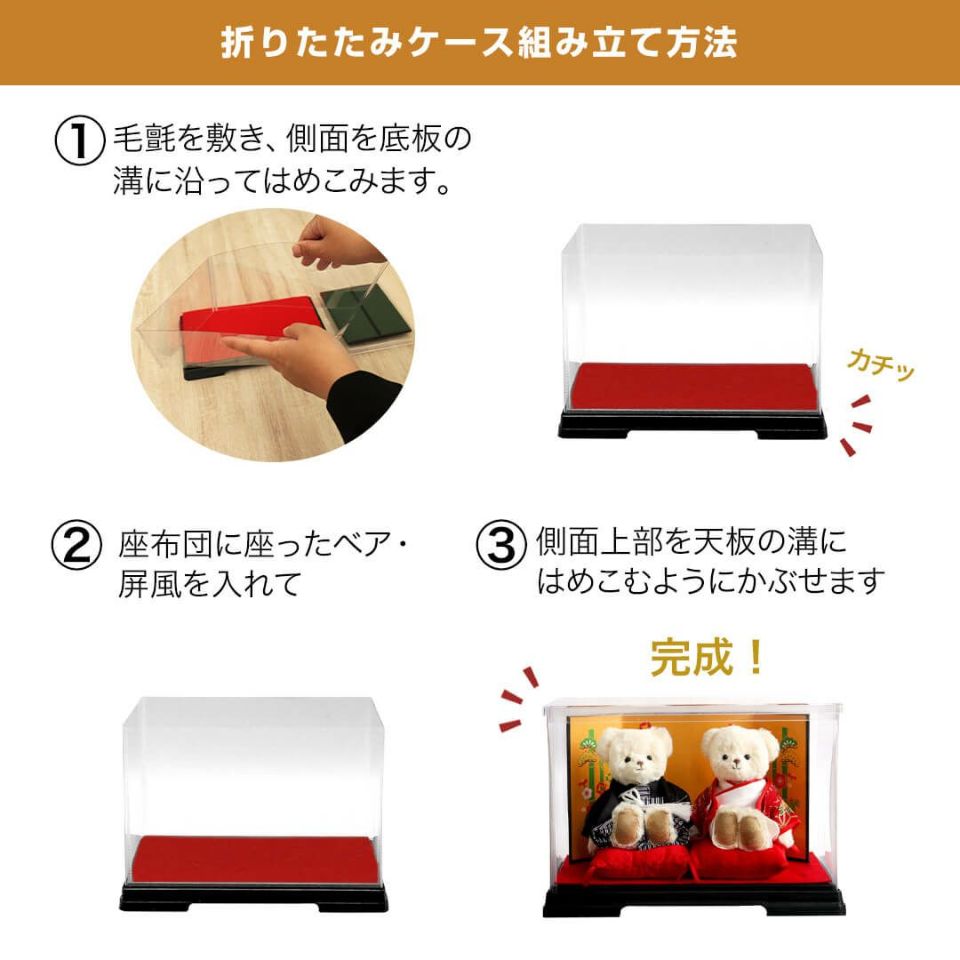 折りたたみケース組み立て方法

① 毛氈を敷き、側面を底板の溝に沿ってはめこみます。

カチッ

② 座布団に座ったベア・屏風を入れて

③ 側面上部を天板の溝にはめこむようにかぶせます

完成！