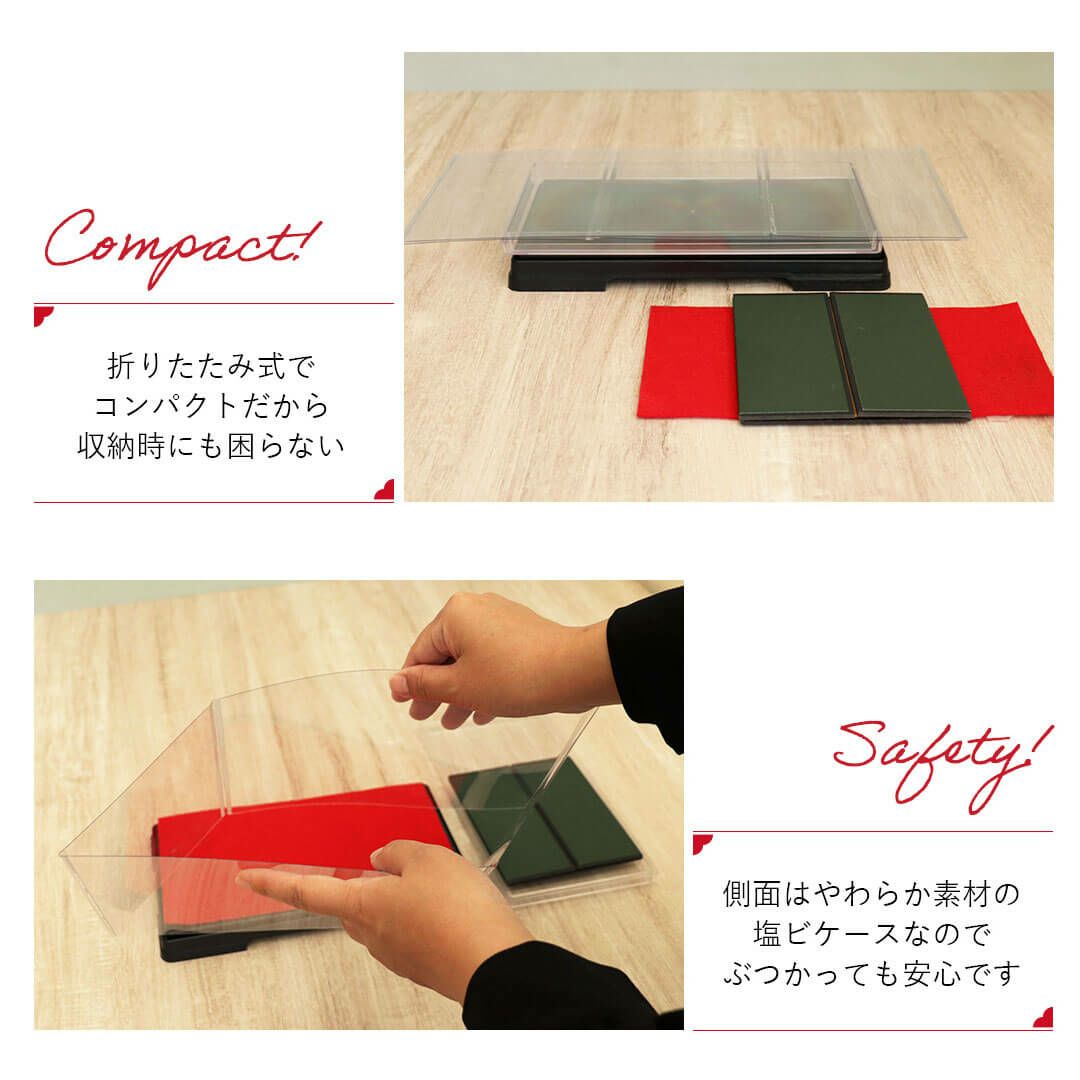 Compact!

折りたたみ式で
コンパクトだから
収納時にも困らない

Safety!

側面はやわらか素材の
塩ビケースなので
ぶつかっても安心です