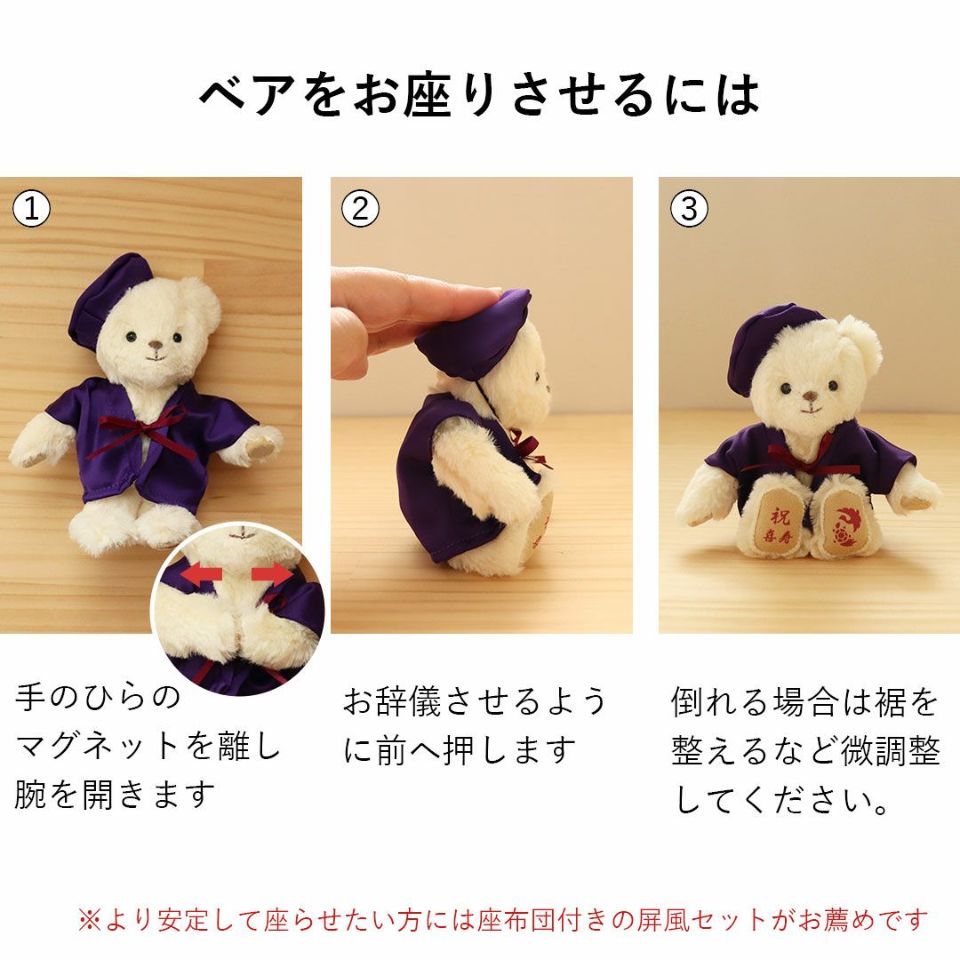 ベアをお座りさせるには

①

手のひらのマグネットを離し腕を開きます

②

お辞儀させるように前へ押します

③

祝
喜寿

倒れる場合は裾を整えるなど微調整してください。

※より安定して座らせたい方には座布団付きの屏風セットがお薦めです